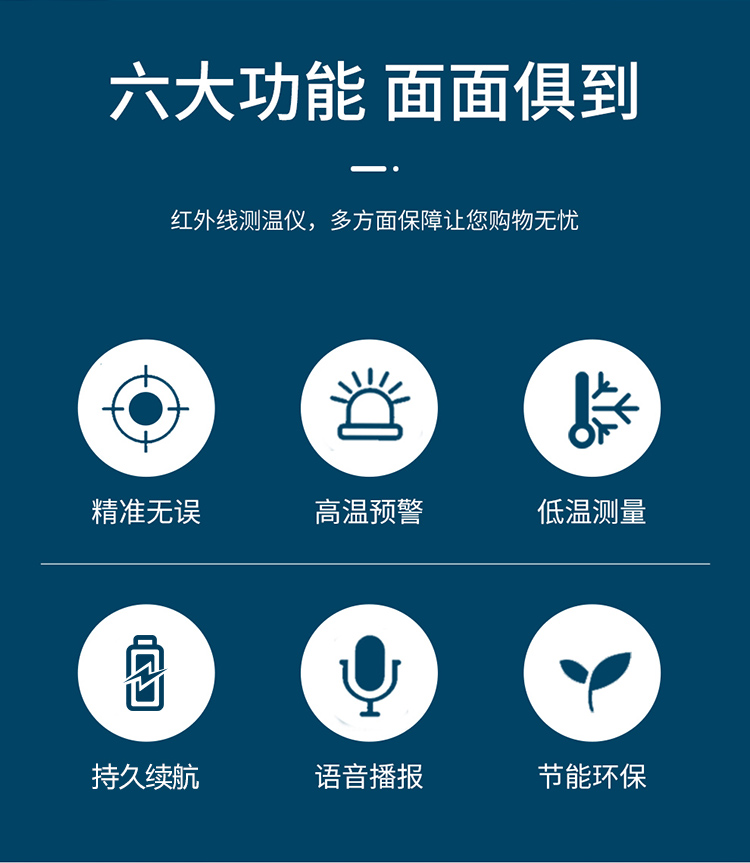 六大功能 面面俱到

红外线测温仪，多方面保障让您购物无忧

精准无误

高温预警

低温测量

持久续航

语音播报

节能环保