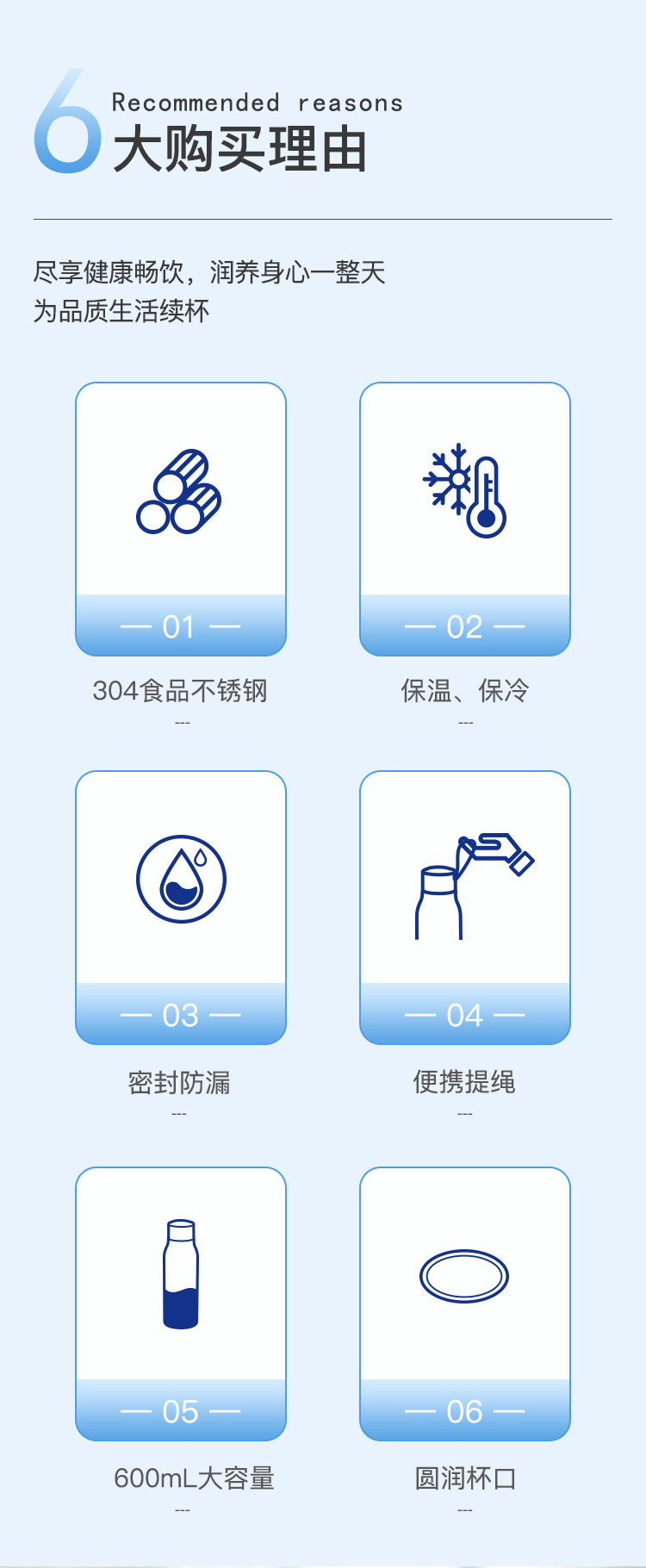 6
Recommended reasons
大购买理由

尽享健康畅饮，润养身心一整天
为品质生活续杯

— 01 —
304食品不锈钢
---

— 02 —
保温、保冷
---

— 03 —
密封防漏
---

— 04 —
便携提绳
---

— 05 —
600mL大容量
---

— 06 —
圆润杯口
---