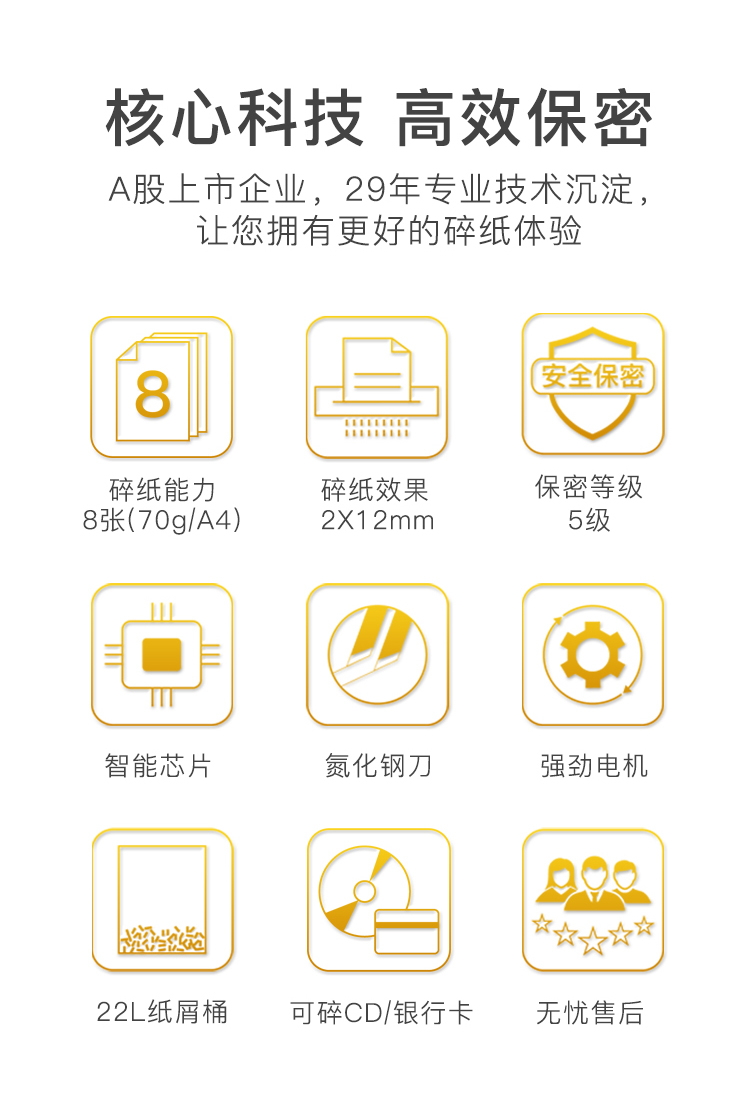 核心科技 高效保密

A股上市企业，29年专业技术沉淀，
让您拥有更好的碎纸体验

8

碎纸能力
8张(70g/A4)

碎纸效果
2X12mm

安全保密

保密等级
5级

智能芯片

氮化钢刀

强劲电机

22L纸屑桶

可碎CD/银行卡

无忧售后